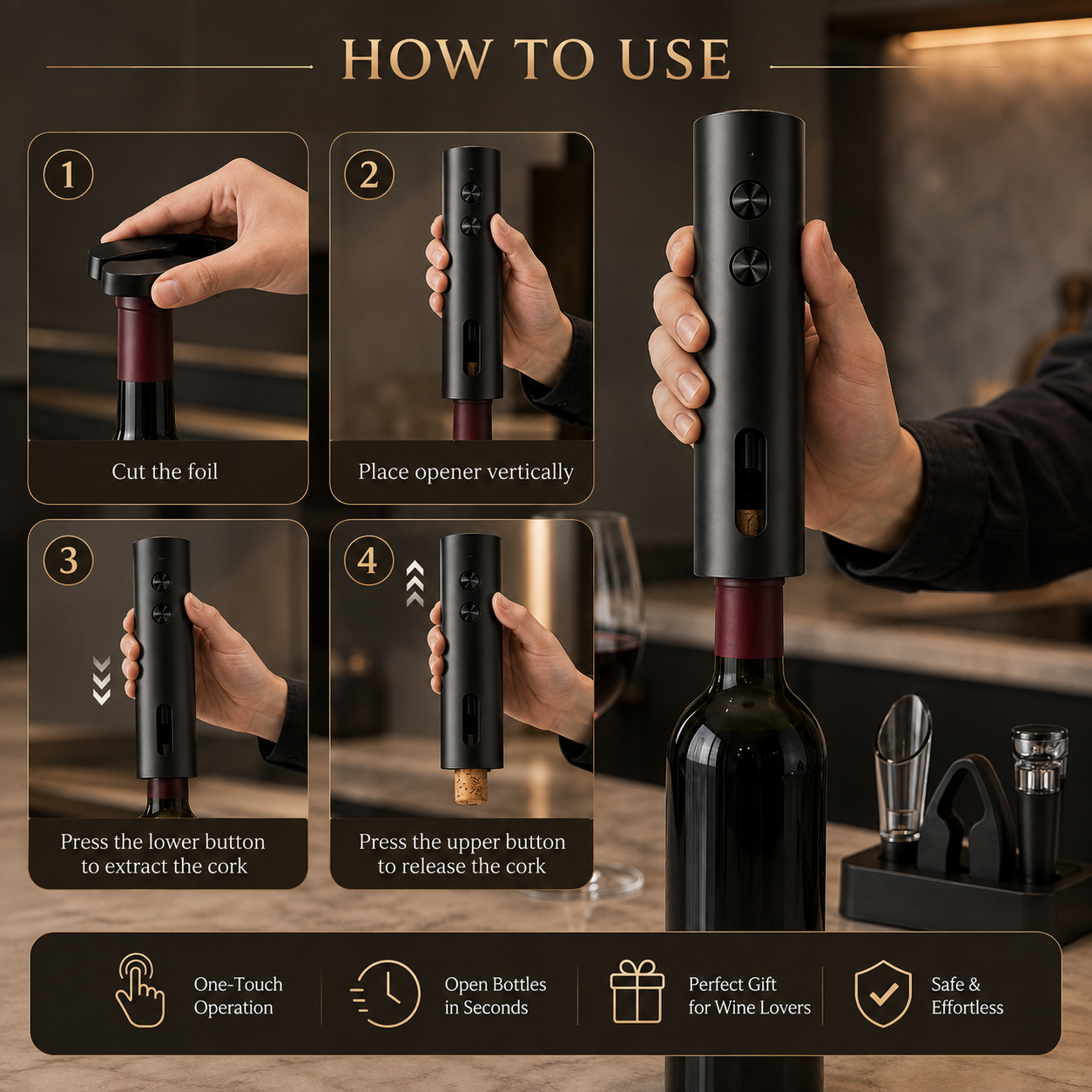 HOW TO USE

1
Cut the foil

2
Place opener vertically

3
Press the lower button to extract the cork

4
Press the upper button to release the cork

One-Touch Operation

Open Bottles in Seconds

Perfect Gift for Wine Lovers

Safe & Effortless